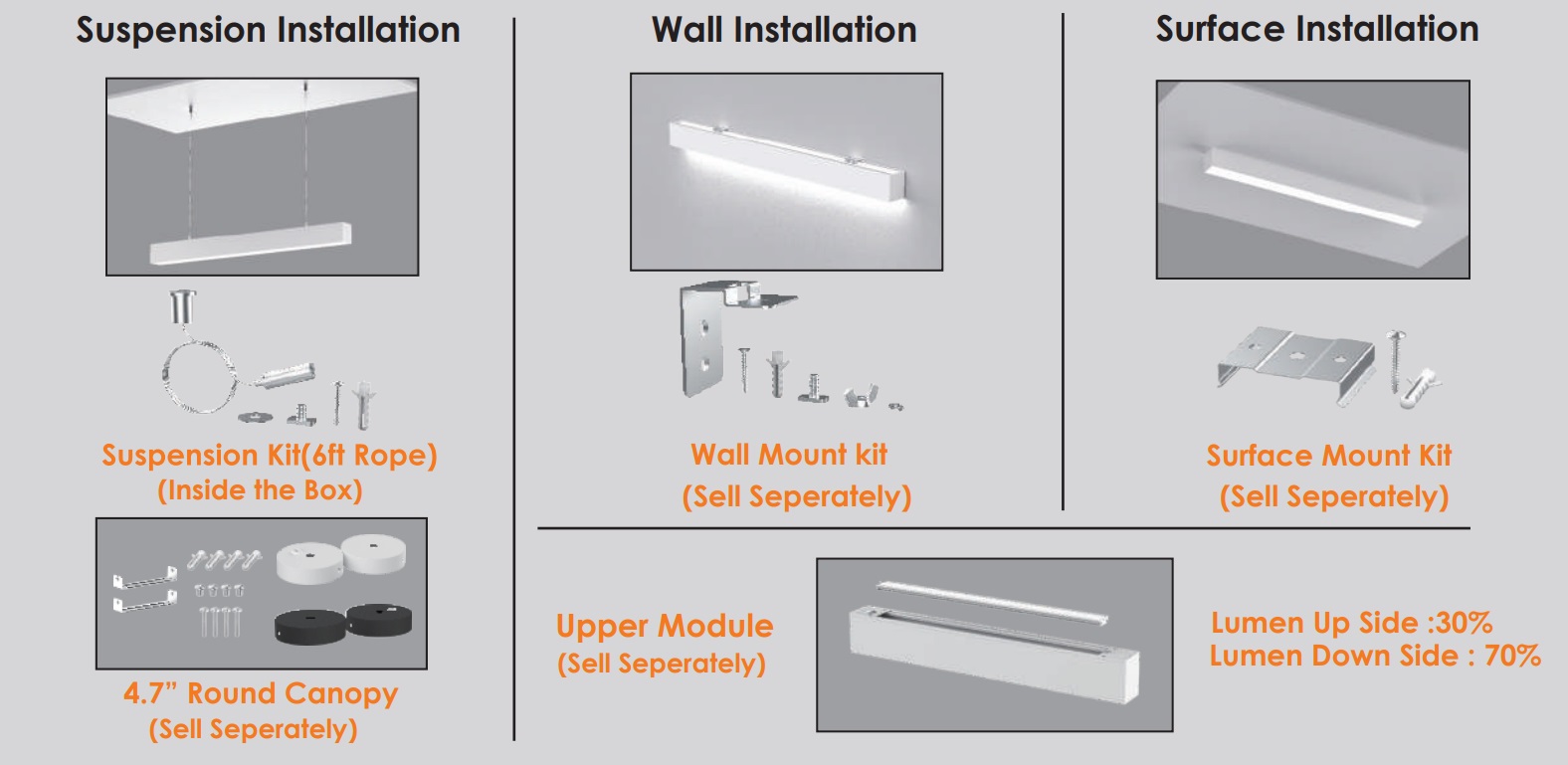 Suspension Installation

Suspension Kit(6ft Rope)
(Inside the Box)

4.7" Round Canopy
(Sell Seperately)

Wall Installation

Wall Mount kit
(Sell Seperately)

Surface Installation

Surface Mount Kit
(Sell Seperately)

Upper Module
(Sell Seperately)

Lumen Up Side :30%
Lumen Down Side : 70%